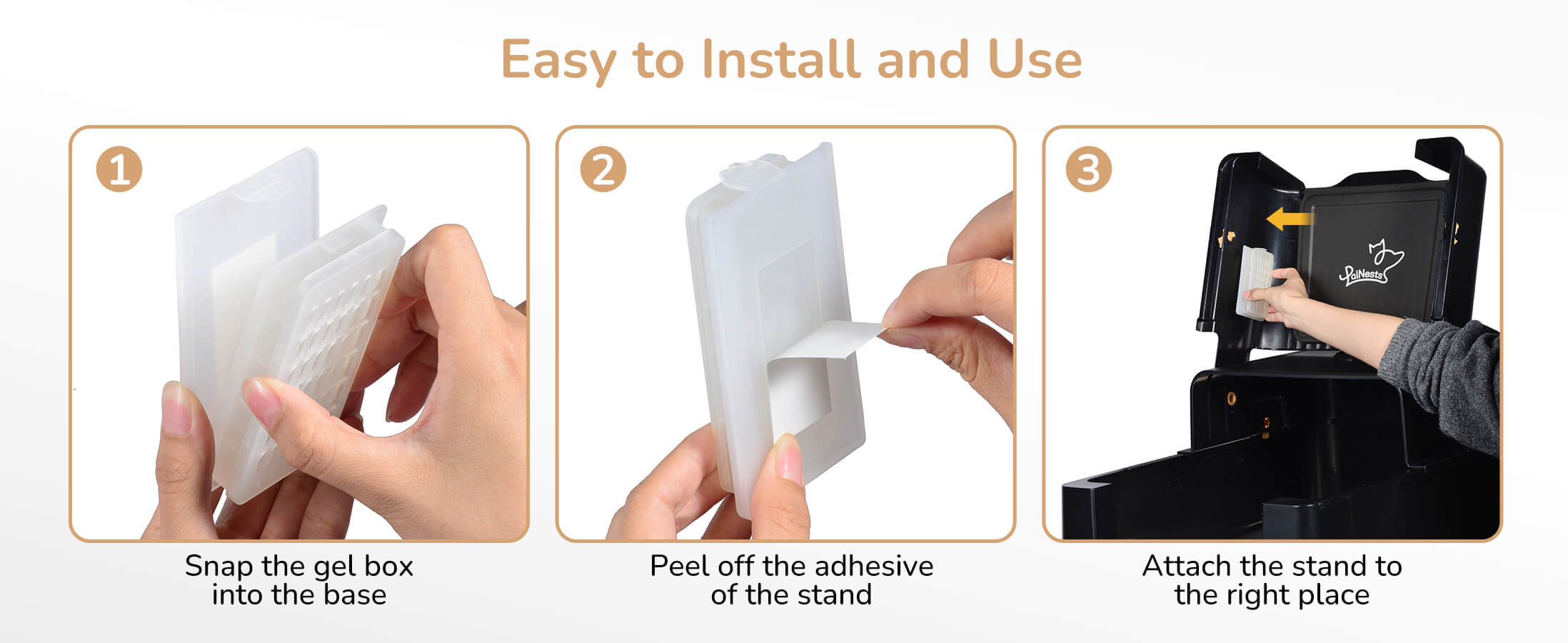 Easy to Install and Use

1

Snap the gel box into the base

2

Peel off the adhesive of the stand

3

PalNests

Attach the stand to the right place