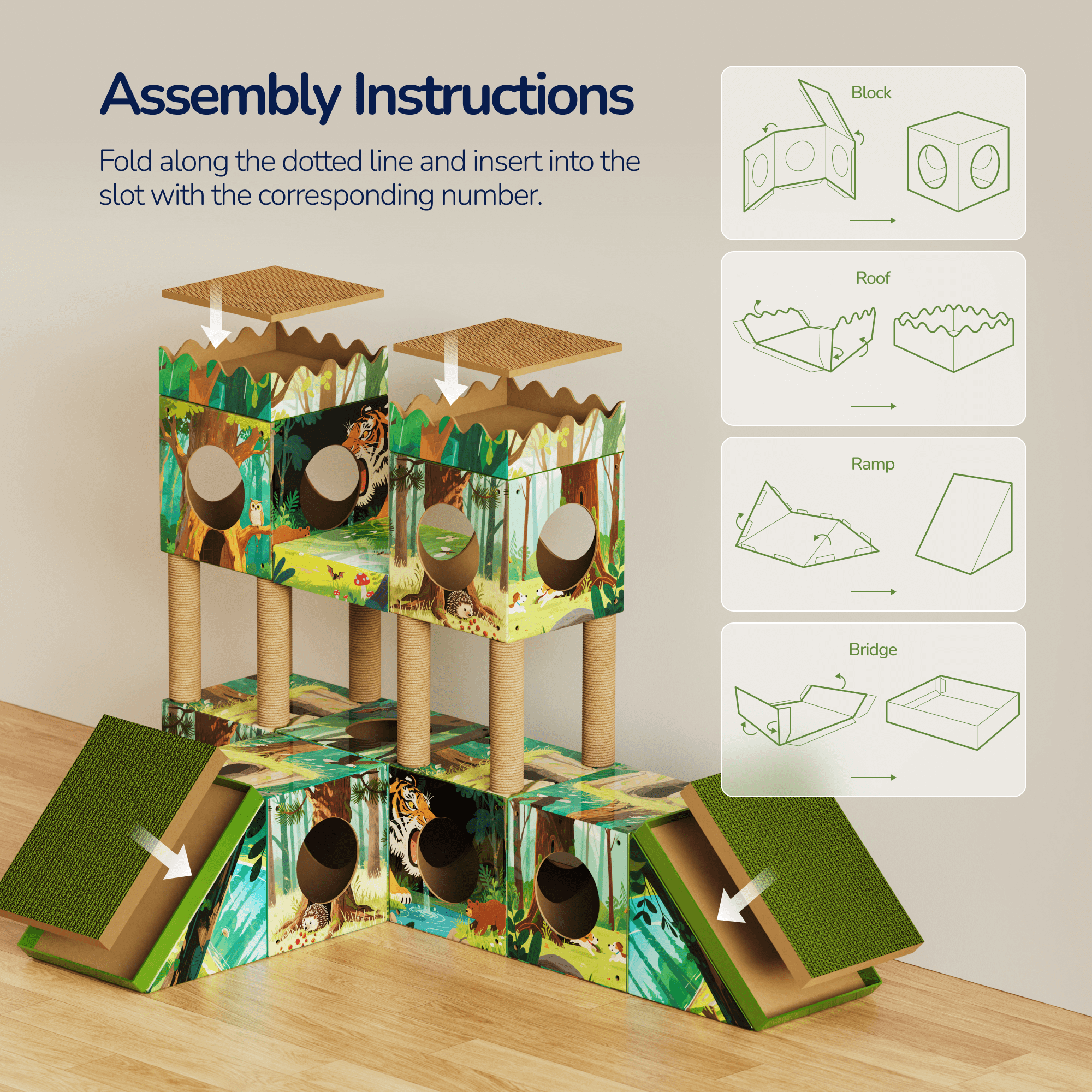 Assembly Instructions

Fold along the dotted line and insert into the slot with the corresponding number.

Block

Roof

Ramp

Bridge